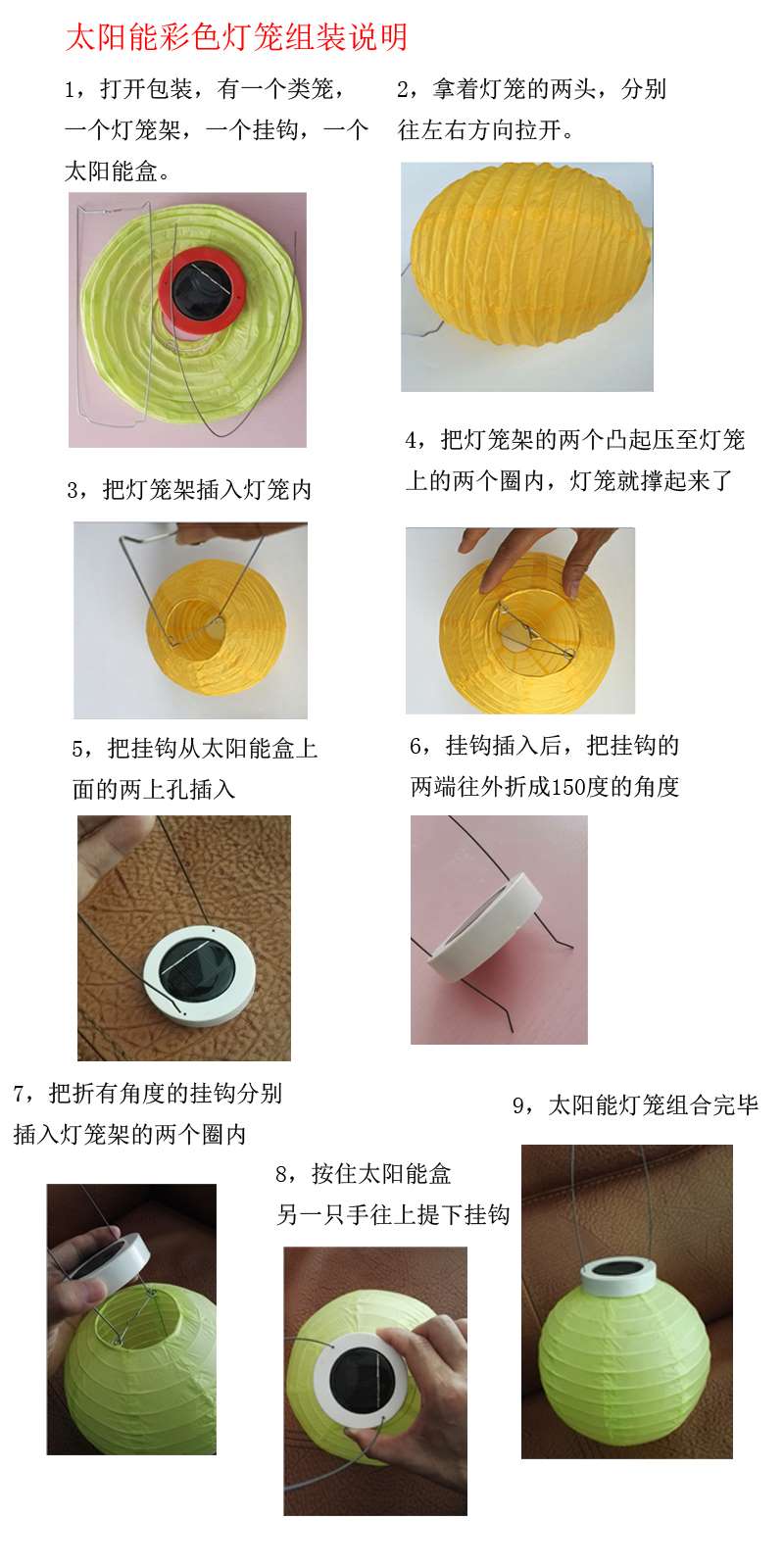 太阳能彩色灯笼组装说明

1，打开包装，有一个类笼，一个灯笼架，一个挂钩，一个太阳能盒。

2，拿着灯笼的两头，分别往左右方向拉开。

3，把灯笼架插入灯笼内

4，把灯笼架的两个凸起压至灯笼上的两个圈内，灯笼就撑起来了

5，把挂钩从太阳能盒上面的两上孔插入

6，挂钩插入后，把挂钩的两端往外折成150度的角度

7，把折有角度的挂钩分别插入灯笼架的两个圈内

8，按住太阳能盒另一只手往上提下挂钩

9，太阳能灯笼组合完毕